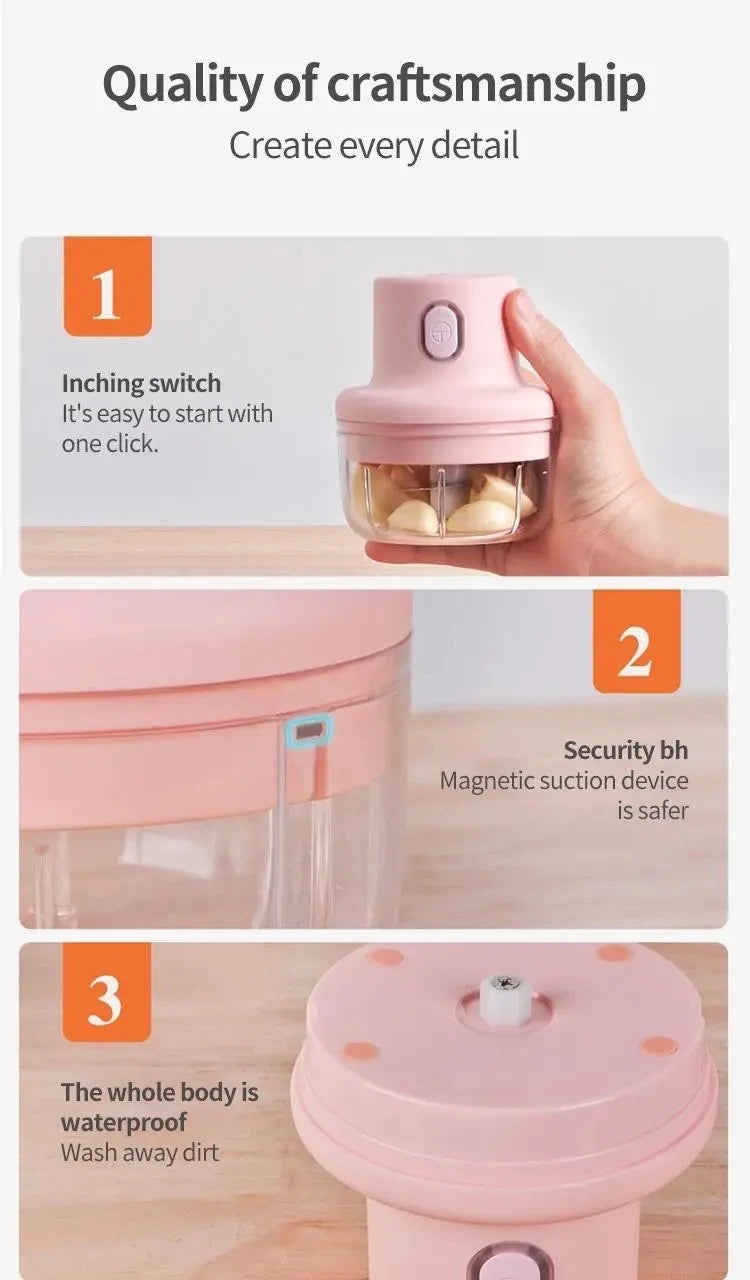 Quality of craftsmanship
Create every detail

1

Inching switch
It's easy to start with one click.

2

Security bh
Magnetic suction device is safer

3

The whole body is waterproof
Wash away dirt