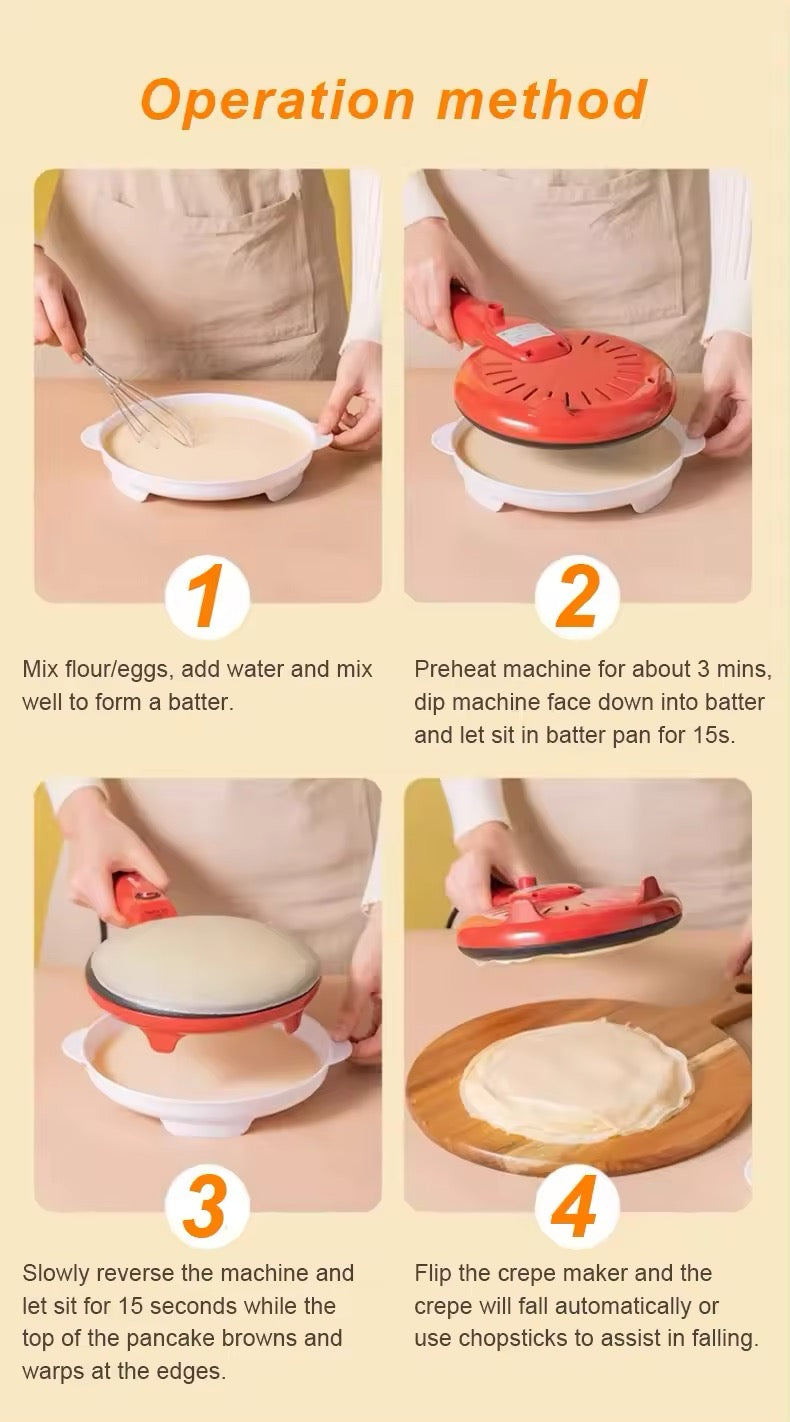 Operation method

1

Mix flour/eggs, add water and mix well to form a batter.

2

Preheat machine for about 3 mins, dip machine face down into batter and let sit in batter pan for 15s.

3

Slowly reverse the machine and let sit for 15 seconds while the top of the pancake browns and warps at the edges.

4

Flip the crepe maker and the crepe will fall automatically or use chopsticks to assist in falling.