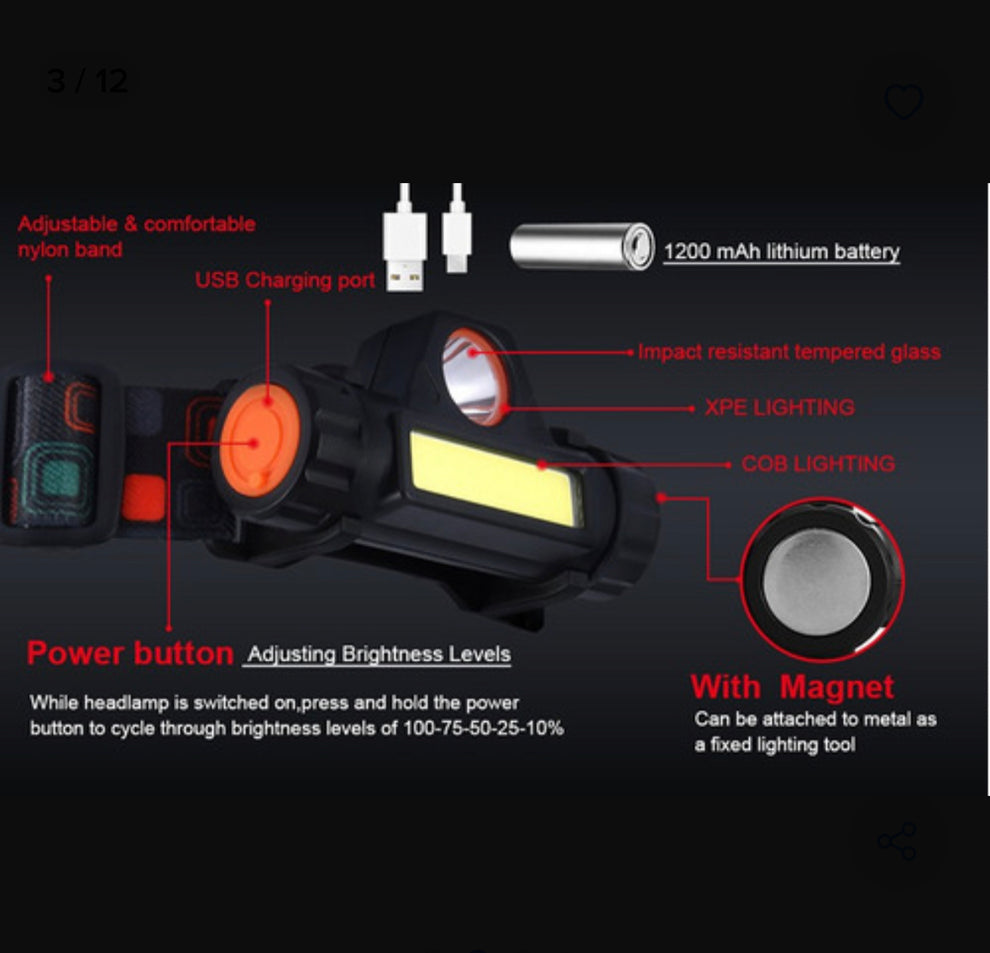 3 / 12

Adjustable & comfortable nylon band

USB Charging port

1200 mAh lithium battery

Impact resistant tempered glass

XPE LIGHTING

COB LIGHTING

Power button Adjusting Brightness Levels

While headlamp is switched on,press and hold the power button to cycle through brightness levels of 100-75-50-25-10%

With Magnet

Can be attached to metal as a fixed lighting tool