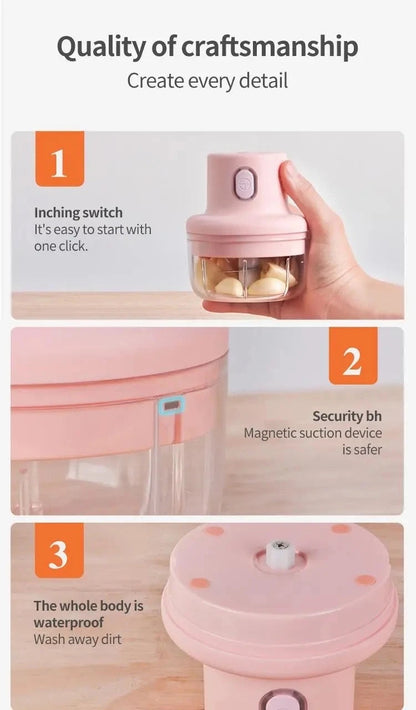 Quality of craftsmanship
Create every detail

1

Inching switch
It's easy to start with one click.

2

Security bh
Magnetic suction device is safer

3

The whole body is waterproof
Wash away dirt